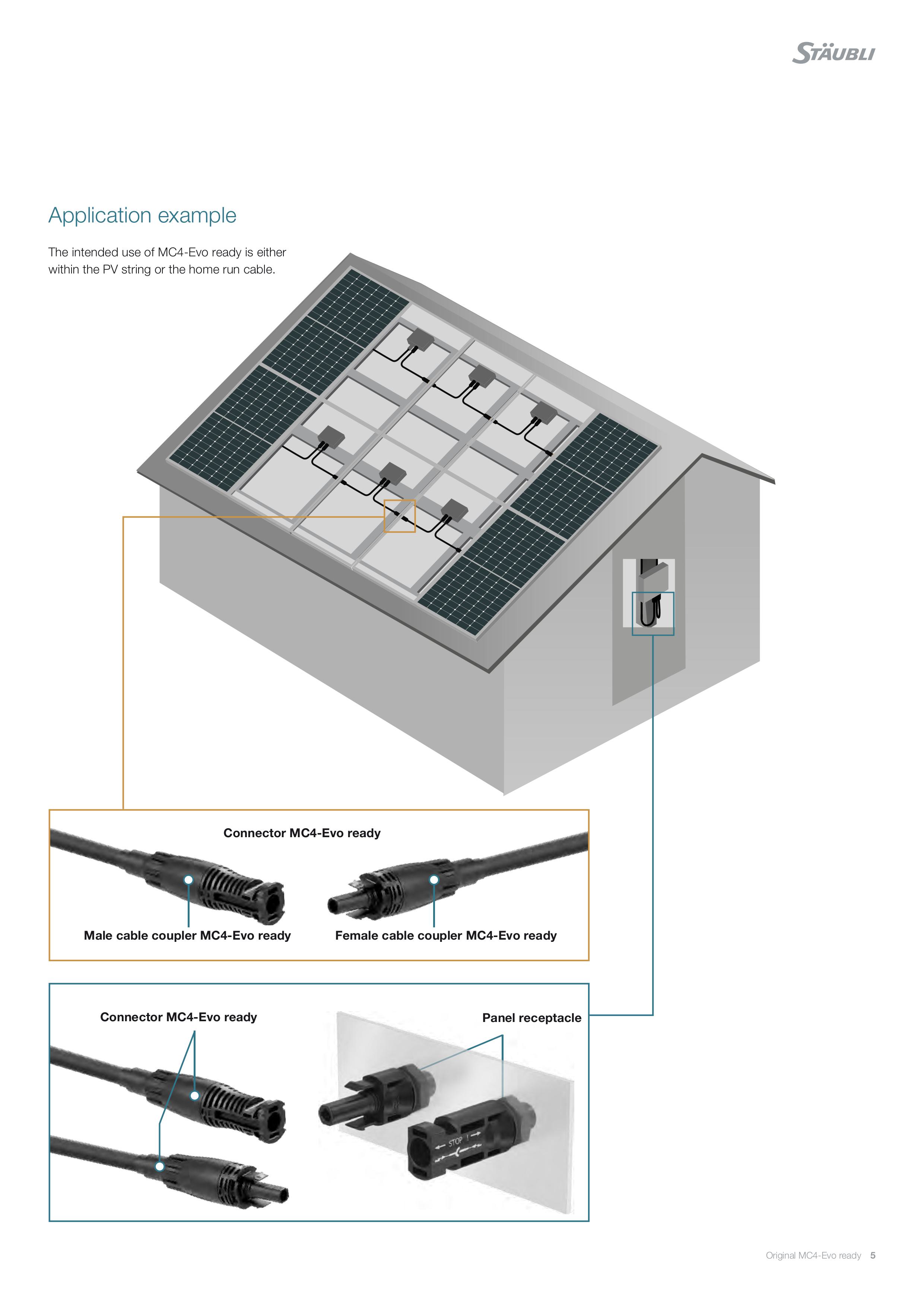 STÄUBLI

Application example

The intended use of MC4-Evo ready is either within the PV string or the home run cable.

Connector MC4-Evo ready

Male cable coupler MC4-Evo ready

Female cable coupler MC4-Evo ready

Connector MC4-Evo ready

Panel receptacle

STOP

Original MC4-Evo ready 5